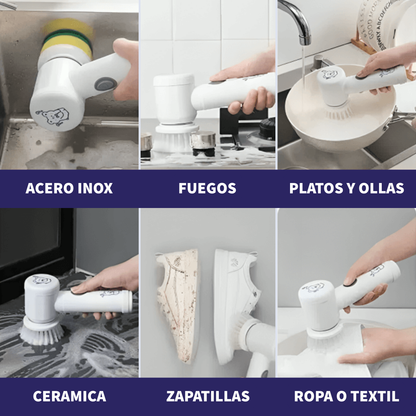 ACERO INOX

FUEGOS

PLATOS Y OLLAS

CERAMICA

ZAPATILLAS

ROPA O TEXTIL