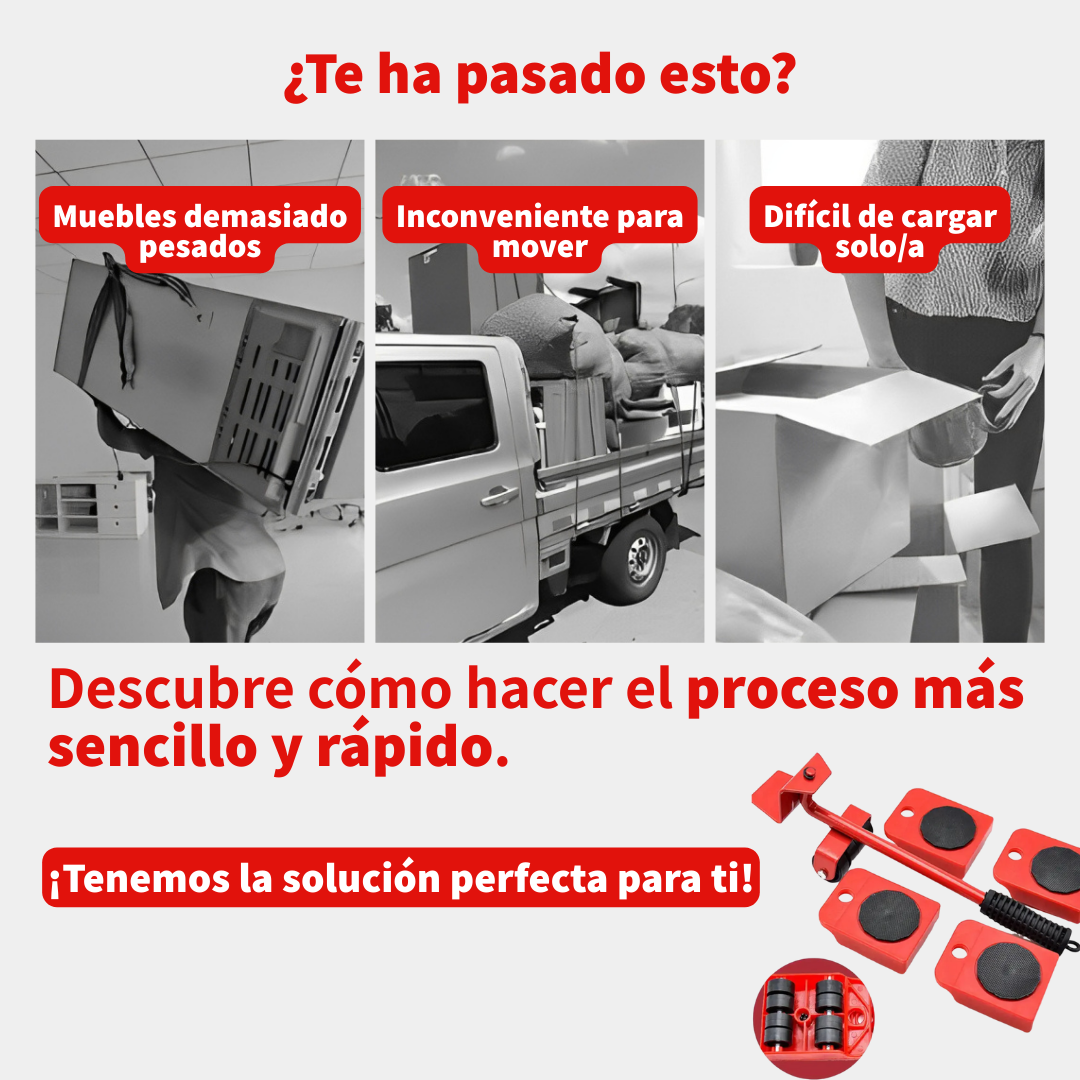 ¿Te ha pasado esto?

Muebles demasiado pesados

Inconveniente para mover

Difícil de cargar solo/a

Descubre cómo hacer el proceso más sencillo y rápido.

¡Tenemos la solución perfecta para ti!