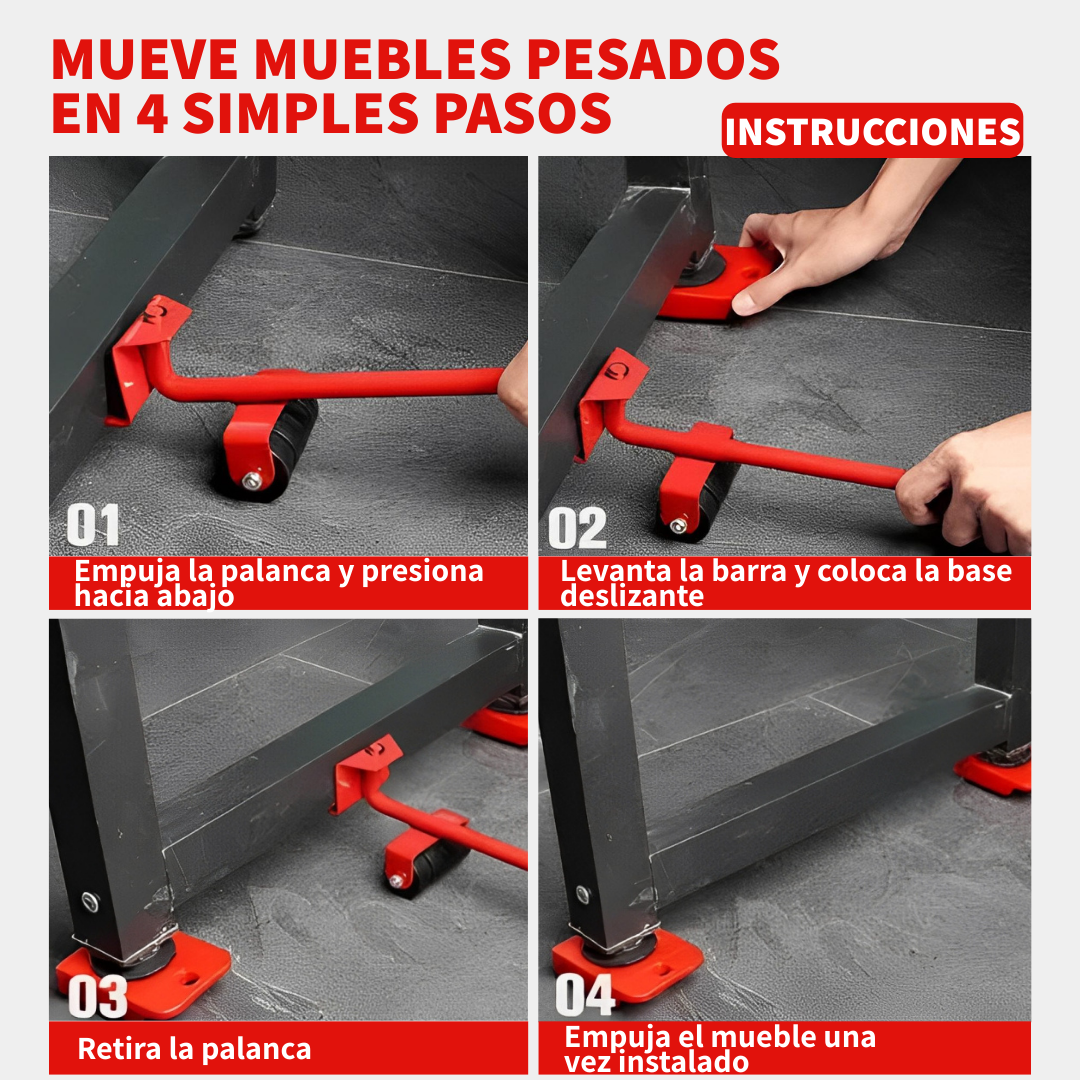 MUEVE MUEBLES PESADOS EN 4 SIMPLES PASOS

INSTRUCCIONES

01
Empuja la palanca y presiona hacia abajo

02
Levanta la barra y coloca la base deslizante

03
Retira la palanca

04
Empuja el mueble una vez instalado